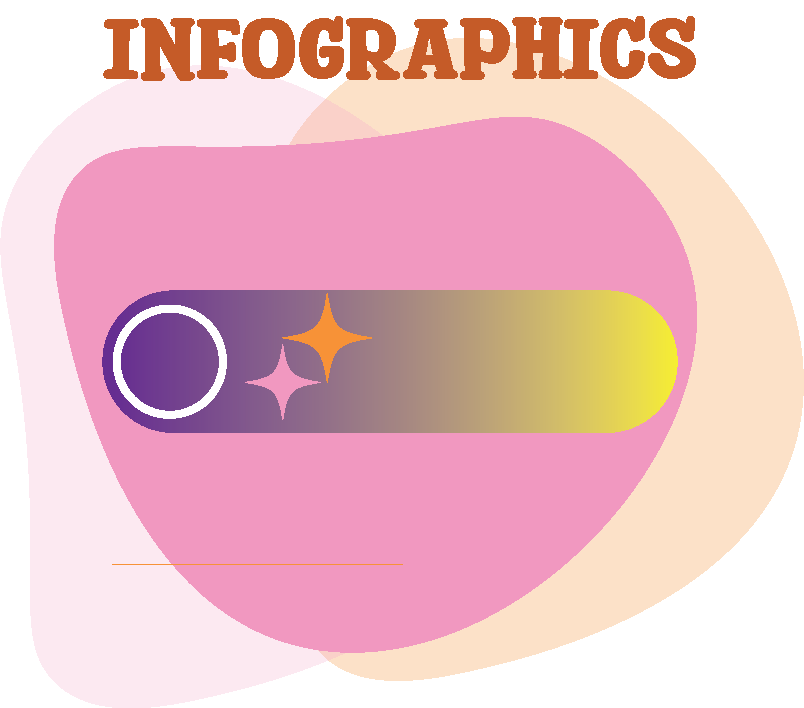 INFOGRAPHICS