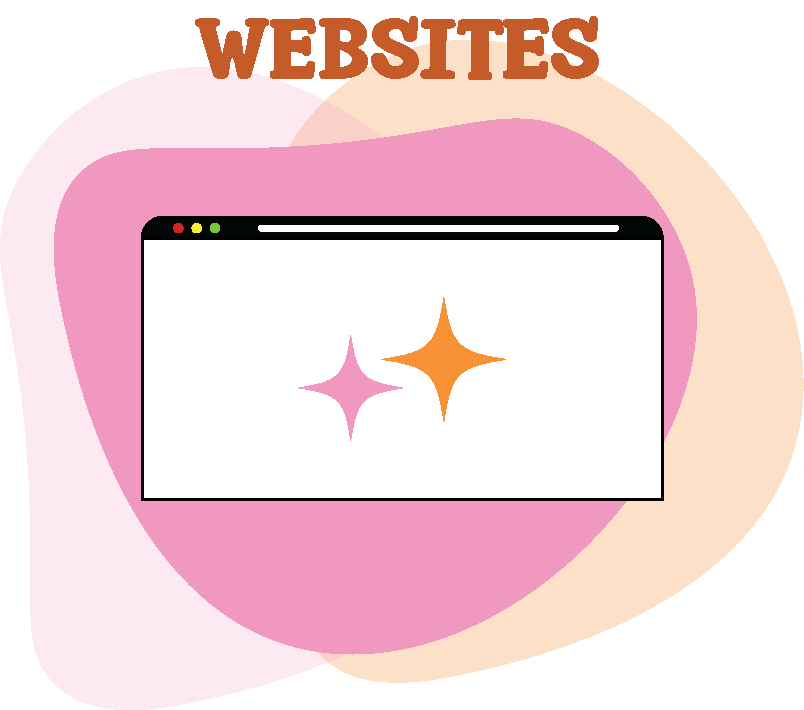 WEBSITES