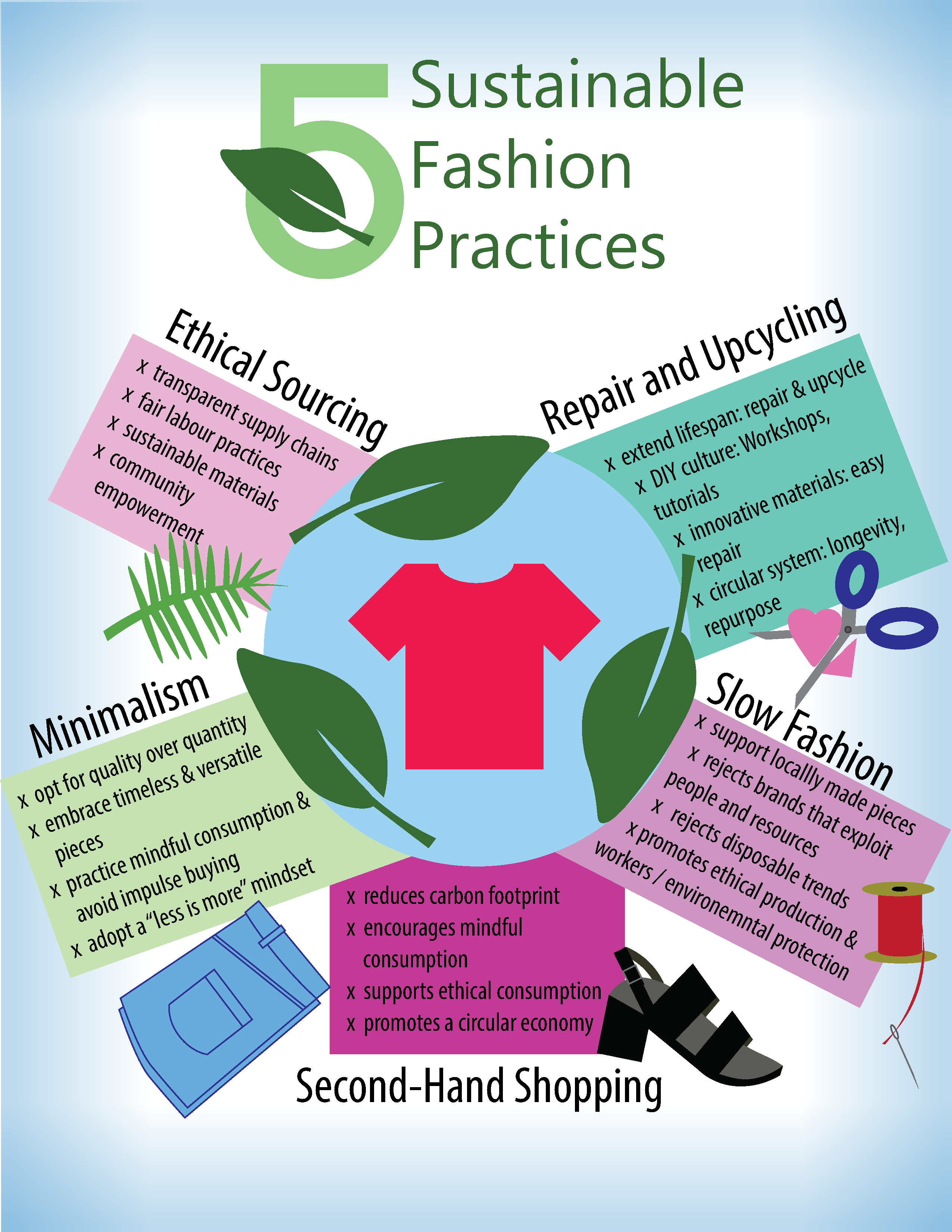 5 Sustainable Fashion Practices

Ethical Sourcing
x transparent supply chains
x fair labour practices
x sustainable materials
x community empowerment

Repair and Upcycling
x extend lifespan: repair & upcycle
x DIY culture: Workshops, tutorials
x innovative materials: easy repair
x circular system: longevity, repurpose

Minimalism
x opt for quality over quantity
x embrace timeless & versatile pieces
x practice mindful consumption & avoid impulse buying
x adopt a "less is more" mindset

Slow Fashion
x support locallly made pieces
x rejects brands that exploit people and resources
x rejects disposable trends
x promotes ethical production & workers / environemntal protection

x reduces carbon footprint
x encourages mindful consumption
x supports ethical consumption
x promotes a circular economy

Second-Hand Shopping